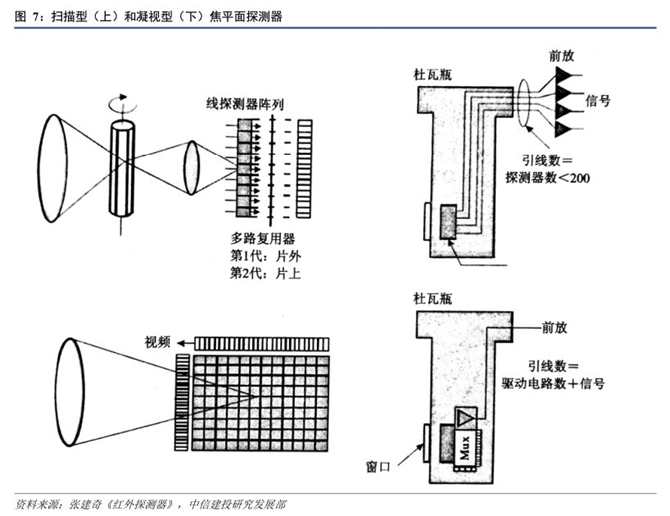 图 7：扫描型（上）和凝视型（下）焦平面探测器

线探测器阵列

多路复用器
第1代：片外
第2代：片上

杜瓦瓶

前放

信号

引线数＝
探测器数<200

视频

杜瓦瓶

前放

引线数＝
驱动电路数＋信号

Mux

窗口

资料来源：张建奇《红外探测器》，中信建投研究发展部