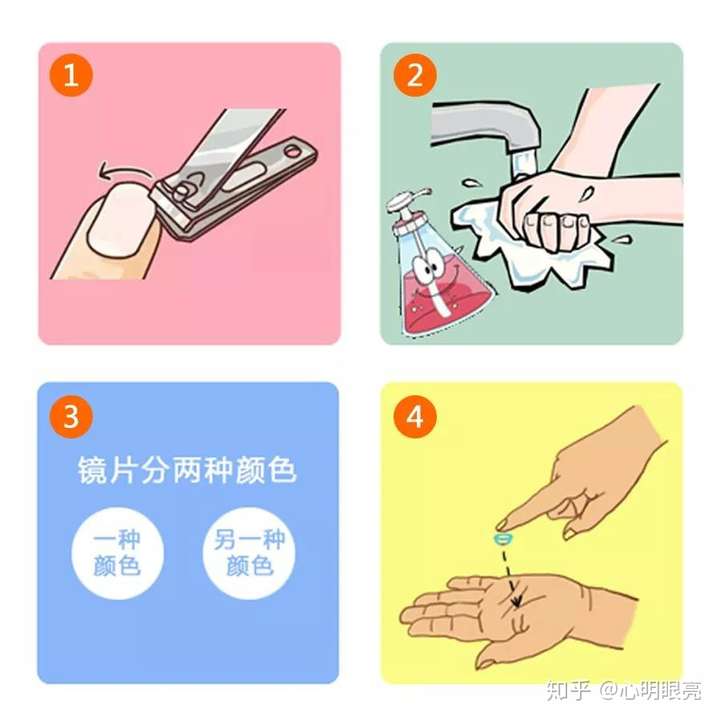 1

2

3

镜片分两种颜色

一种颜色

另一种颜色

4

知乎 @心明眼亮